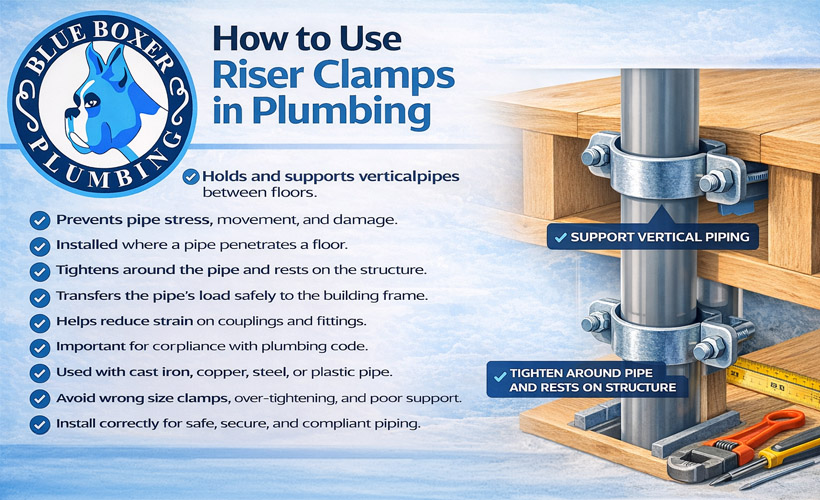 BLUE BOXER PLUMBING

How to Use Riser Clamps in Plumbing

Holds and supports verticalpipes between floors.

Prevents pipe stress, movement, and damage.

Installed where a pipe penetrates a floor.

Tightens around the pipe and rests on the structure.

Transfers the pipe's load safely to the building frame.

Helps reduce strain on couplings and fittings.

Important for corpliance with plumbing code.

Used with cast iron, copper, steel, or plastic pipe.

Avoid wrong size clamps, over-tightening, and poor support.

Install correctly for safe, secure, and compliant piping.

SUPPORT VERTICAL PIPING

TIGHTEN AROUND PIPE AND RESTS ON STRUCTURE